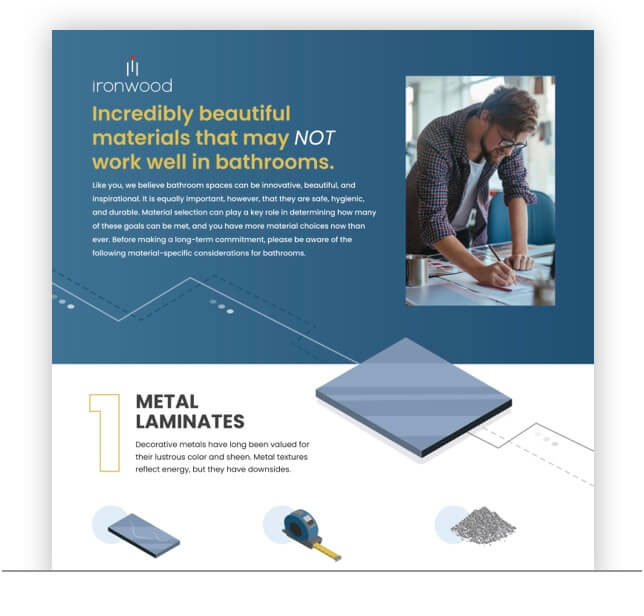 ironwood

Incredibly beautiful materials that may NOT work well in bathrooms.

Like you, we believe bathroom spaces can be innovative, beautiful, and inspirational. It is equally important, however, that they are safe, hygienic, and durable. Material selection can play a key role in determining how many of these goals can be met, and you have more material choices now than ever. Before making a long-term commitment, please be aware of the following material-specific considerations for bathrooms.

1

METAL LAMINATES

Decorative metals have long been valued for their lustrous color and sheen. Metal textures reflect energy, but they have downsides.