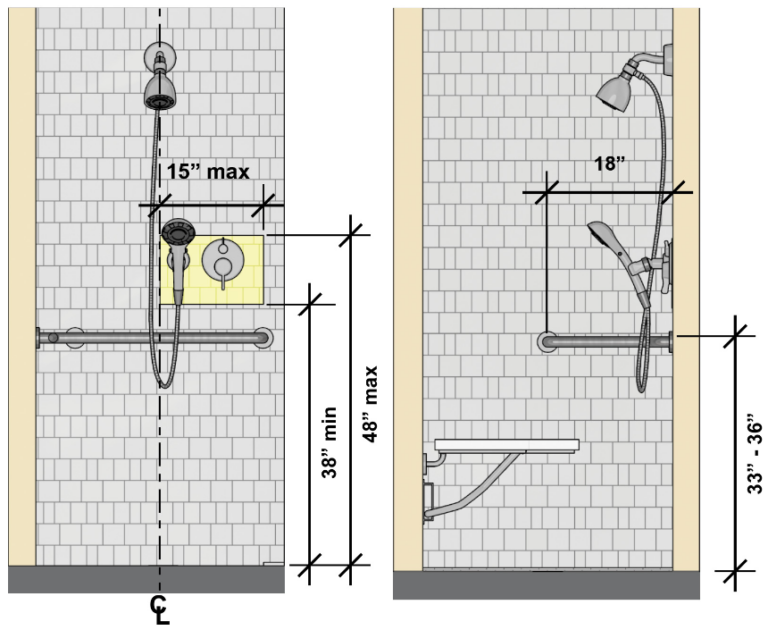 15" max

38" min

48" max

CL

18"

33" - 36"