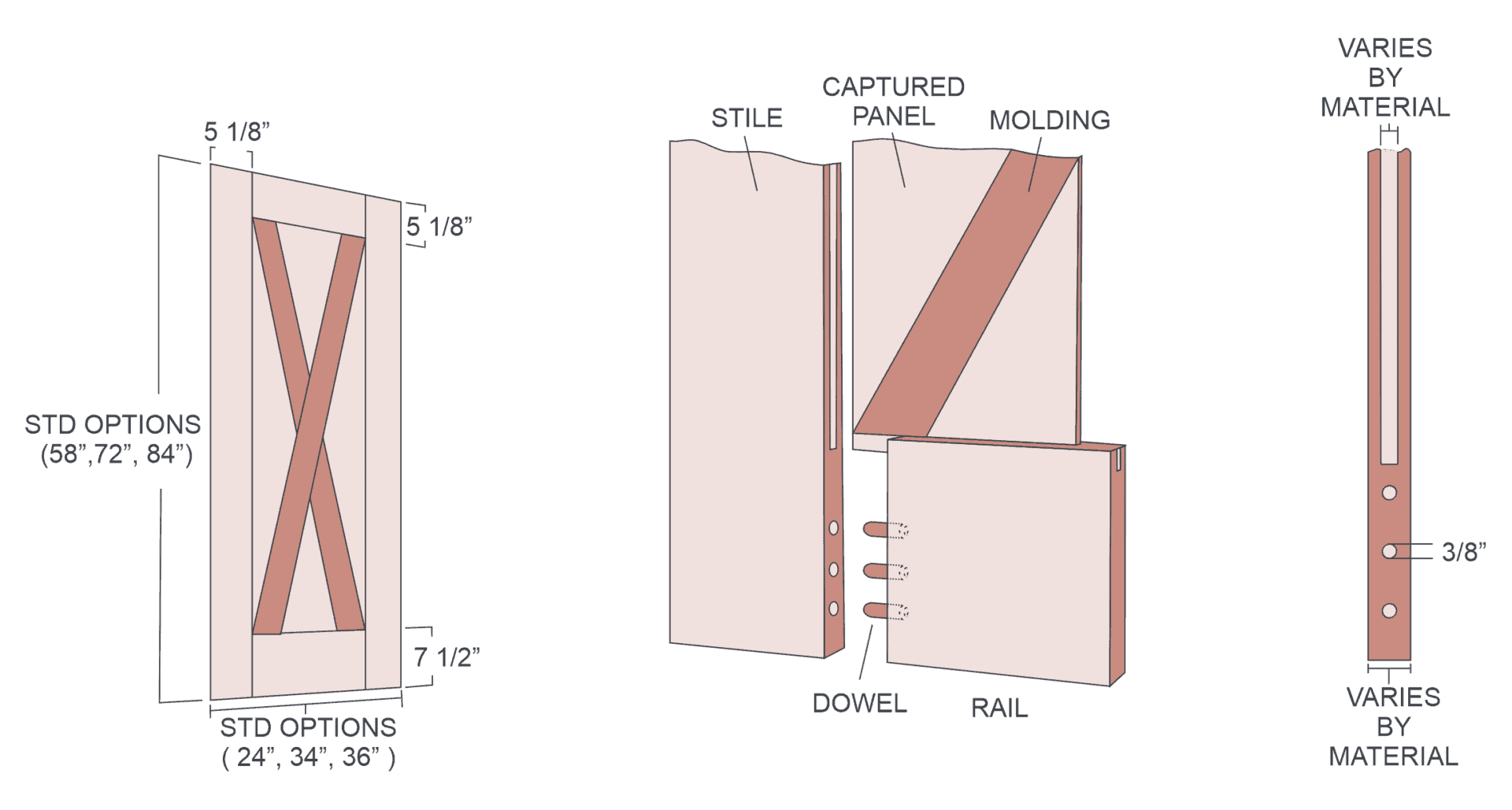 5 1/8”

5 1/8”

STD OPTIONS (58”,72”, 84”)

7 1/2”

STD OPTIONS ( 24”, 34”, 36” )

STILE

CAPTURED PANEL

MOLDING

DOWEL

RAIL

VARIES BY MATERIAL

3/8”

VARIES BY MATERIAL